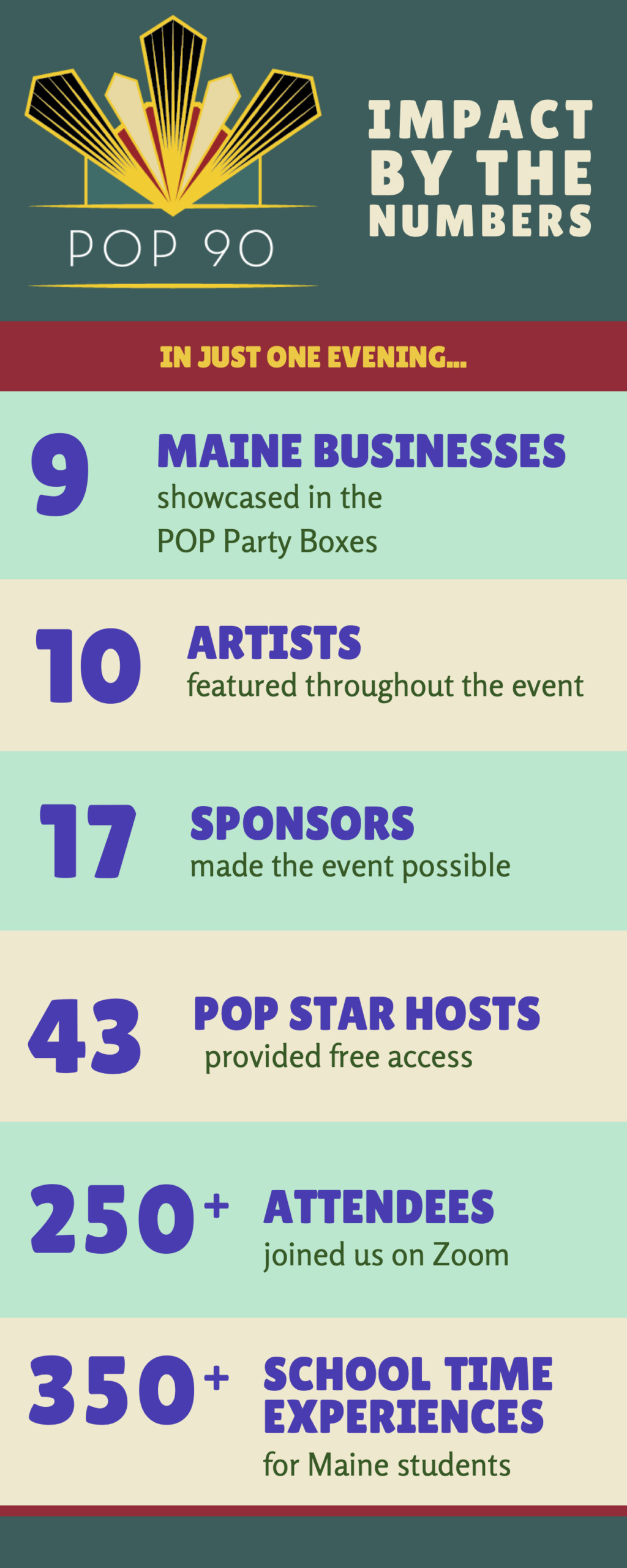 POP 90

IMPACT BY THE NUMBERS

IN JUST ONE EVENING...

9 MAINE BUSINESSES showcased in the POP Party Boxes

10 ARTISTS featured throughout the event

17 SPONSORS made the event possible

43 POP STAR HOSTS provided free access

250+ ATTENDEES joined us on Zoom

350+ SCHOOL TIME EXPERIENCES for Maine students